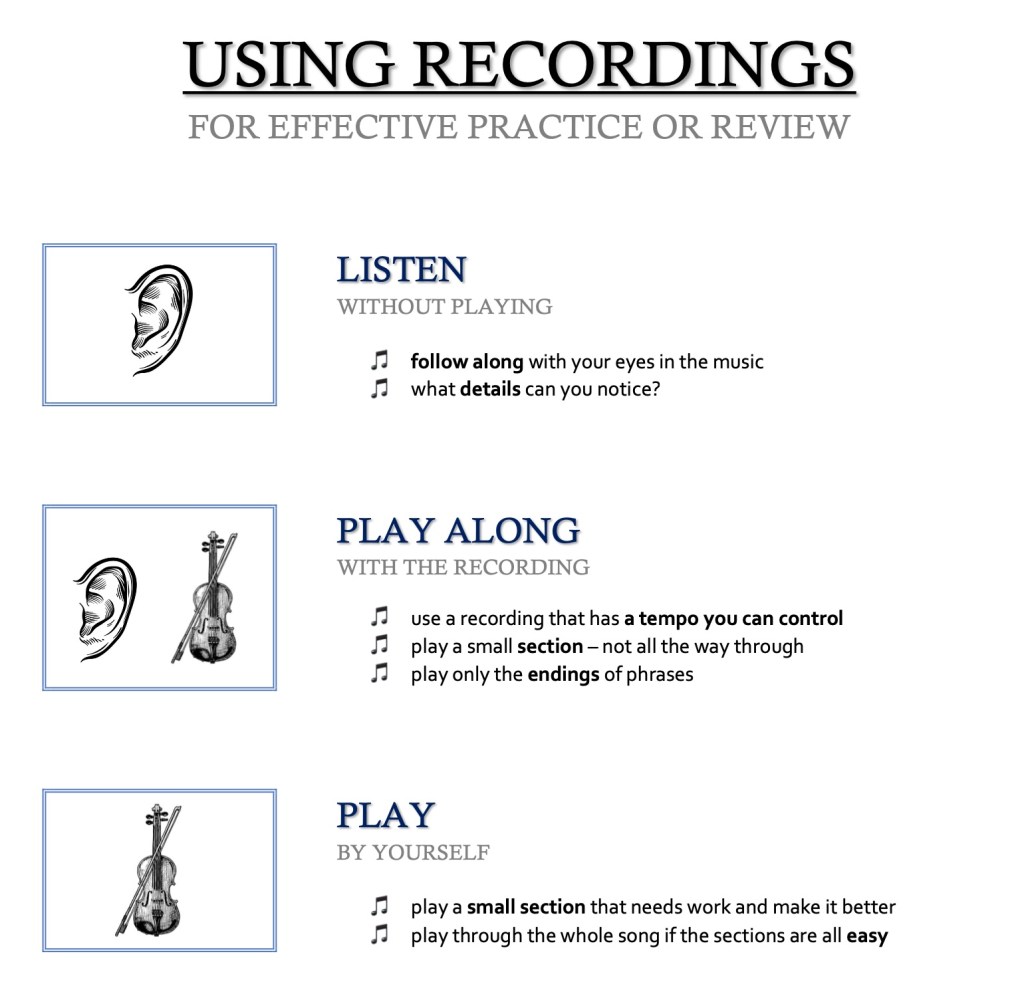 USING RECORDINGS

FOR EFFECTIVE PRACTICE OR REVIEW

LISTEN

WITHOUT PLAYING

♫ follow along with your eyes in the music
♫ what details can you notice?

PLAY ALONG

WITH THE RECORDING

♫ use a recording that has a tempo you can control
♫ play a small section – not all the way through
♫ play only the endings of phrases

PLAY

BY YOURSELF

♫ play a small section that needs work and make it better
♫ play through the whole song if the sections are all easy